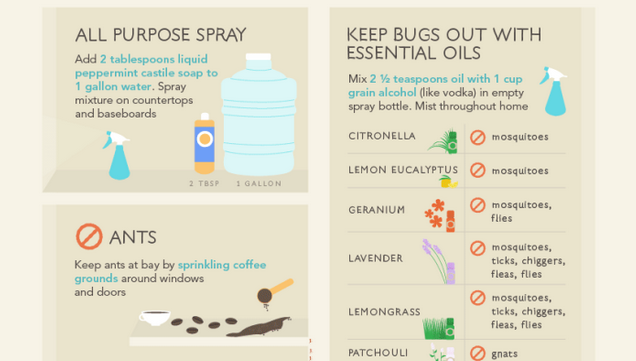 ALL PURPOSE SPRAY

Add 2 tablespoons liquid peppermint castile soap to 1 gallon water. Spray mixture on countertops and baseboards

2 TBSP

1 GALLON

ANTS

Keep ants at bay by sprinkling coffee grounds around windows and doors

KEEP BUGS OUT WITH ESSENTIAL OILS

Mix 2 ½ teaspoons oil with 1 cup grain alcohol (like vodka) in empty spray bottle. Mist throughout home

| | |
|---|---|
| CITRONELLA | mosquitoes |
| LEMON EUCALYPTUS | mosquitoes |
| GERANIUM | mosquitoes, flies |
| LAVENDER | mosquitoes, ticks, chiggers, fleas, flies |
| LEMONGRASS | mosquitoes, ticks, chiggers, fleas, flies |
| PATCHOULI | gnats |