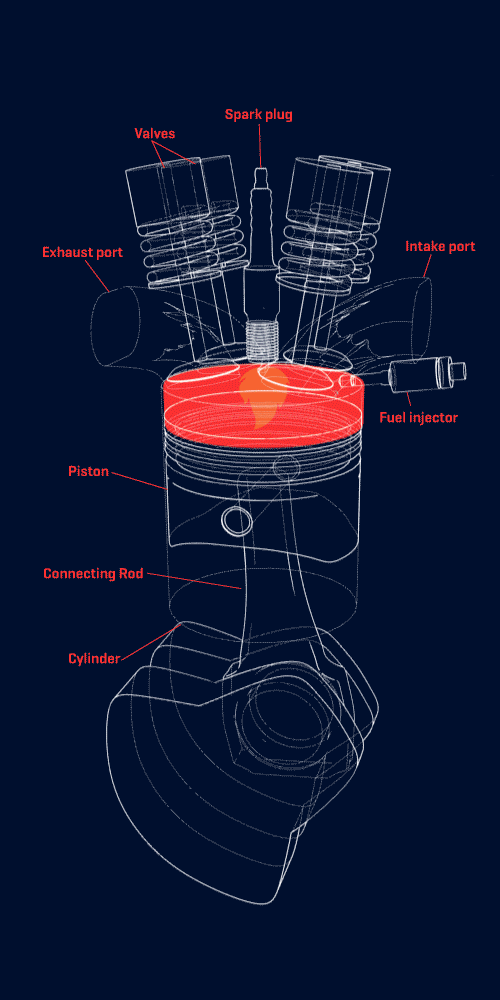 Spark plug

Valves

Exhaust port

Intake port

Fuel injector

Piston

Connecting Rod

Cylinder