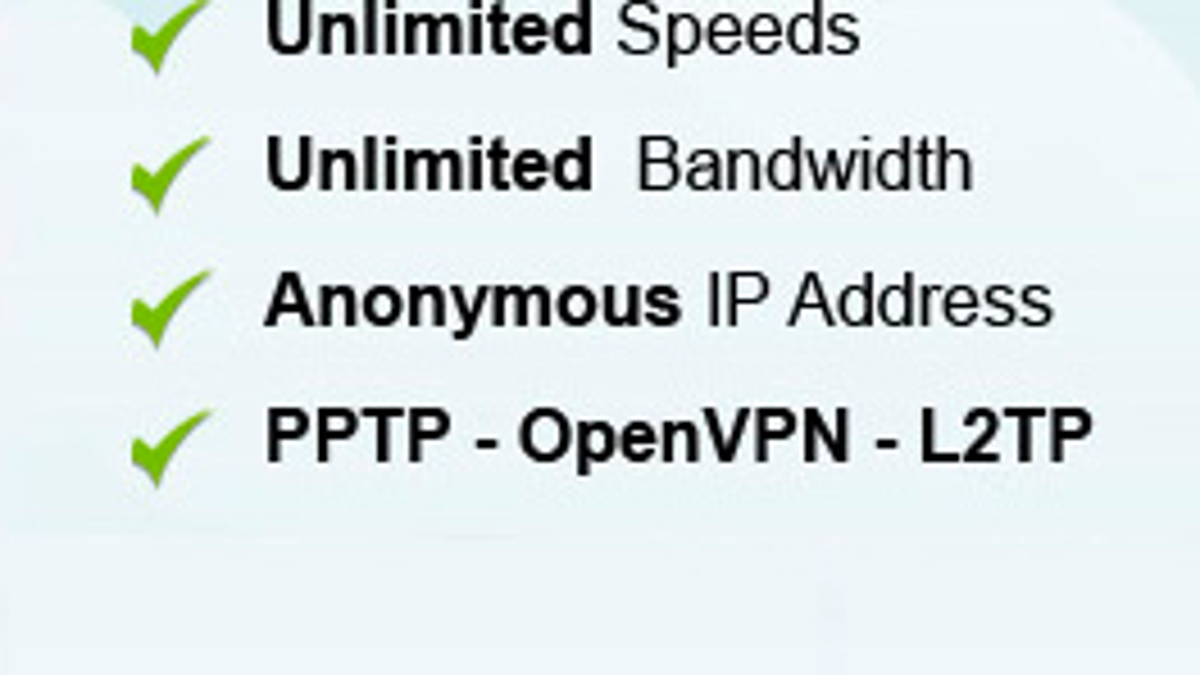 Unlimited Speeds

Unlimited Bandwidth

Anonymous IP Address

PPTP - OpenVPN - L2TP