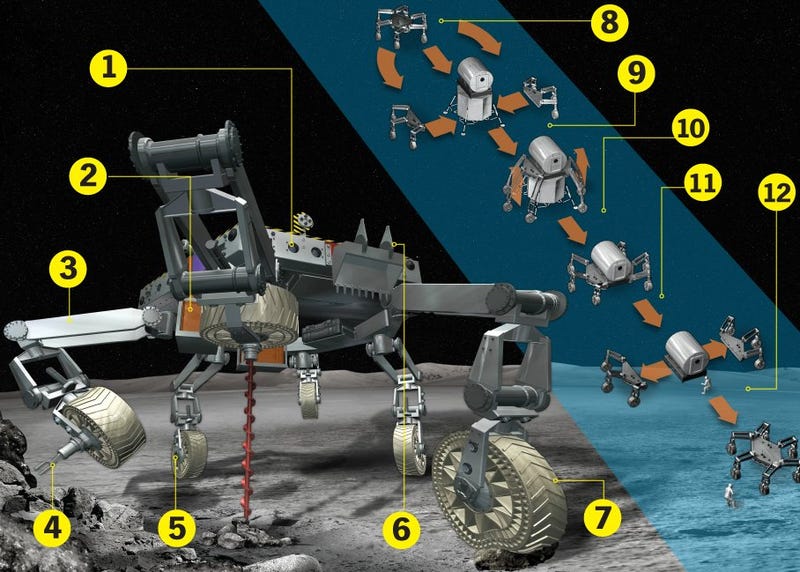 1
2
3
4
5
6
7
8
9
10
11
12