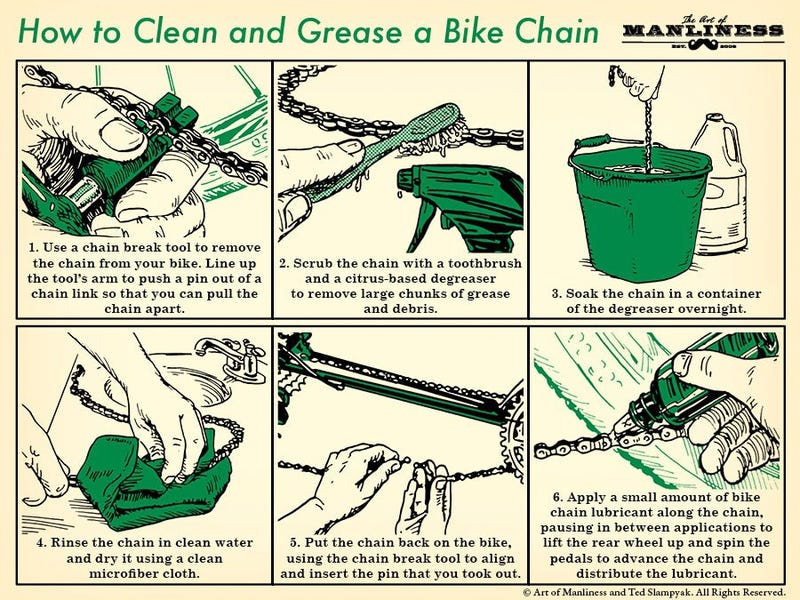 How to Clean and Grease a Bike Chain

The Art of MANLINESS EST. 2008

1. Use a chain break tool to remove the chain from your bike. Line up the tool's arm to push a pin out of a chain link so that you can pull the chain apart.

2. Scrub the chain with a toothbrush and a citrus-based degreaser to remove large chunks of grease and debris.

3. Soak the chain in a container of the degreaser overnight.

4. Rinse the chain in clean water and dry it using a clean microfiber cloth.

5. Put the chain back on the bike, using the chain break tool to align and insert the pin that you took out.

6. Apply a small amount of bike chain lubricant along the chain, pausing in between applications to lift the rear wheel up and spin the pedals to advance the chain and distribute the lubricant.

© Art of Manliness and Ted Slampyak. All Rights Reserved.