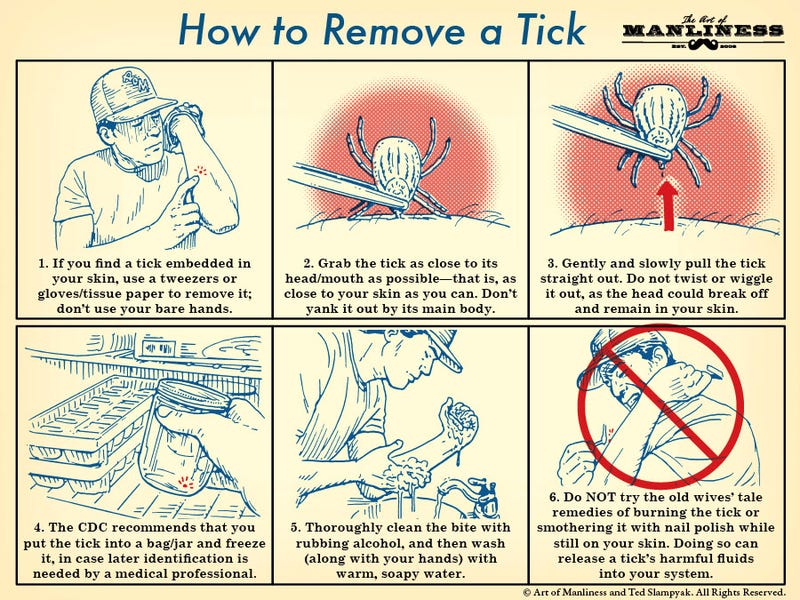 How to Remove a Tick

The Art of MANLINESS EST. 2008

1. If you find a tick embedded in your skin, use a tweezers or gloves/tissue paper to remove it; don't use your bare hands.

2. Grab the tick as close to its head/mouth as possible—that is, as close to your skin as you can. Don't yank it out by its main body.

3. Gently and slowly pull the tick straight out. Do not twist or wiggle it out, as the head could break off and remain in your skin.

4. The CDC recommends that you put the tick into a bag/jar and freeze it, in case later identification is needed by a medical professional.

5. Thoroughly clean the bite with rubbing alcohol, and then wash (along with your hands) with warm, soapy water.

6. Do NOT try the old wives' tale remedies of burning the tick or smothering it with nail polish while still on your skin. Doing so can release a tick's harmful fluids into your system.

© Art of Manliness and Ted Slampyak. All Rights Reserved.