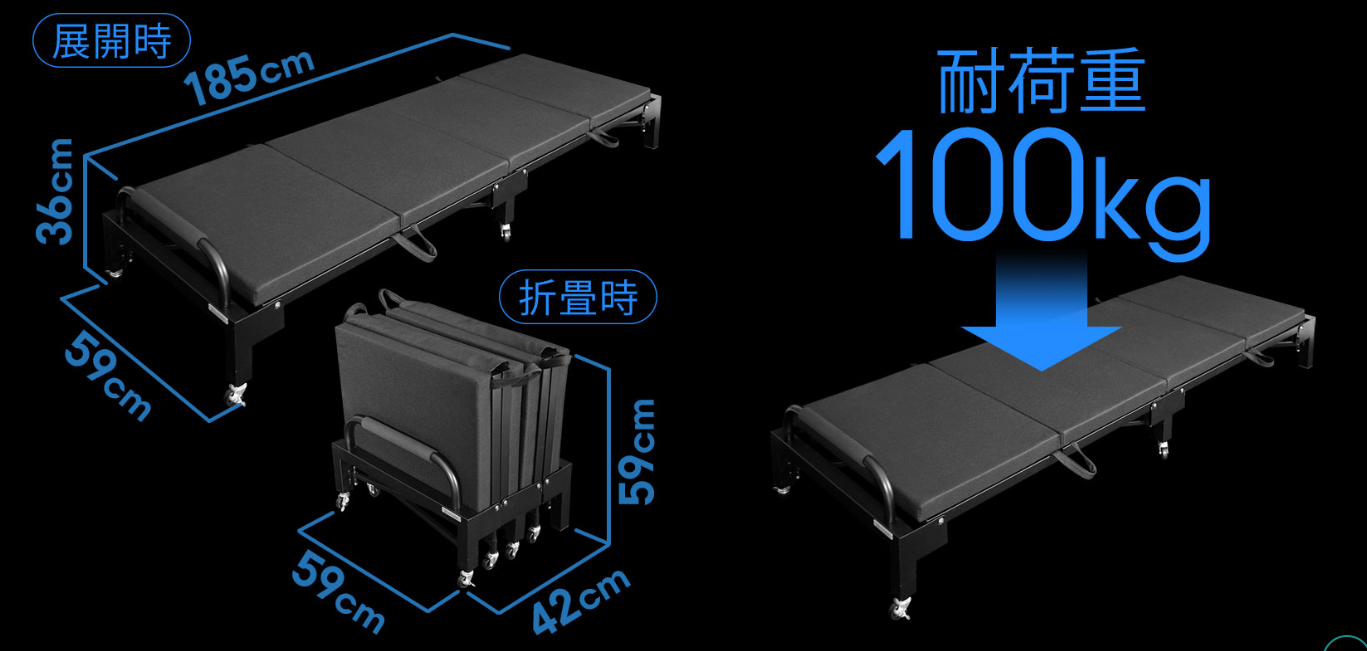 展開時
185cm
36cm
59cm
折畳時
59cm
59cm
42cm
耐荷重
100kg