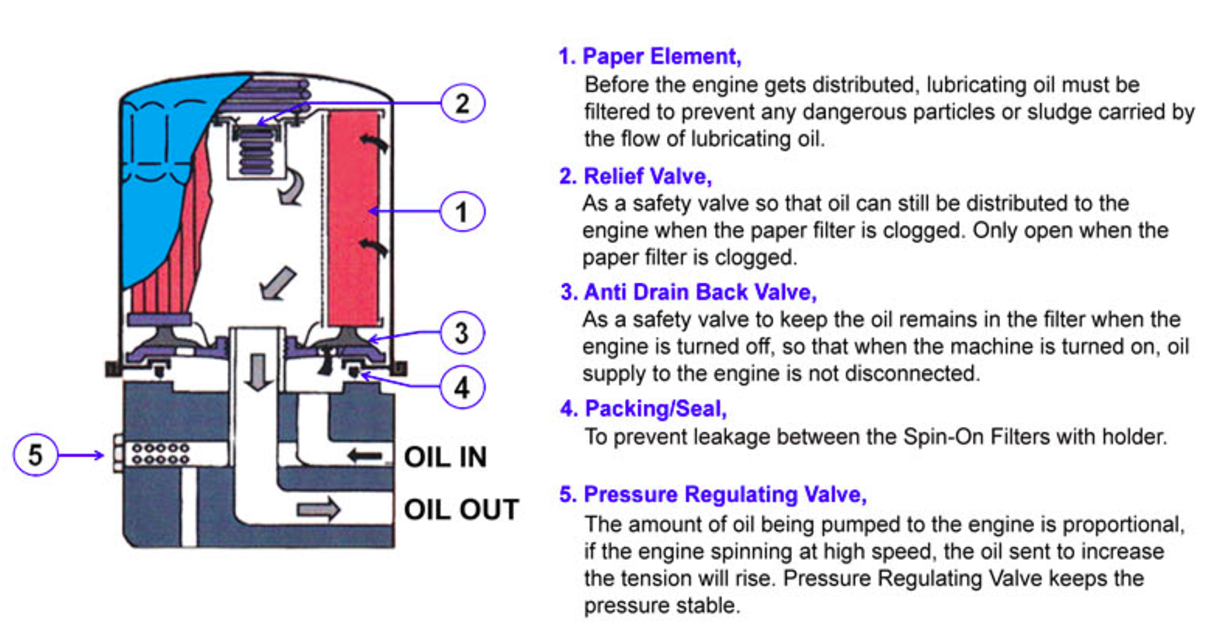 2

1

3

4

5

OIL IN

OIL OUT

1. Paper Element,
Before the engine gets distributed, lubricating oil must be filtered to prevent any dangerous particles or sludge carried by the flow of lubricating oil.

2. Relief Valve,
As a safety valve so that oil can still be distributed to the engine when the paper filter is clogged. Only open when the paper filter is clogged.

3. Anti Drain Back Valve,
As a safety valve to keep the oil remains in the filter when the engine is turned off, so that when the machine is turned on, oil supply to the engine is not disconnected.

4. Packing/Seal,
To prevent leakage between the Spin-On Filters with holder.

5. Pressure Regulating Valve,
The amount of oil being pumped to the engine is proportional, if the engine spinning at high speed, the oil sent to increase the tension will rise. Pressure Regulating Valve keeps the pressure stable.